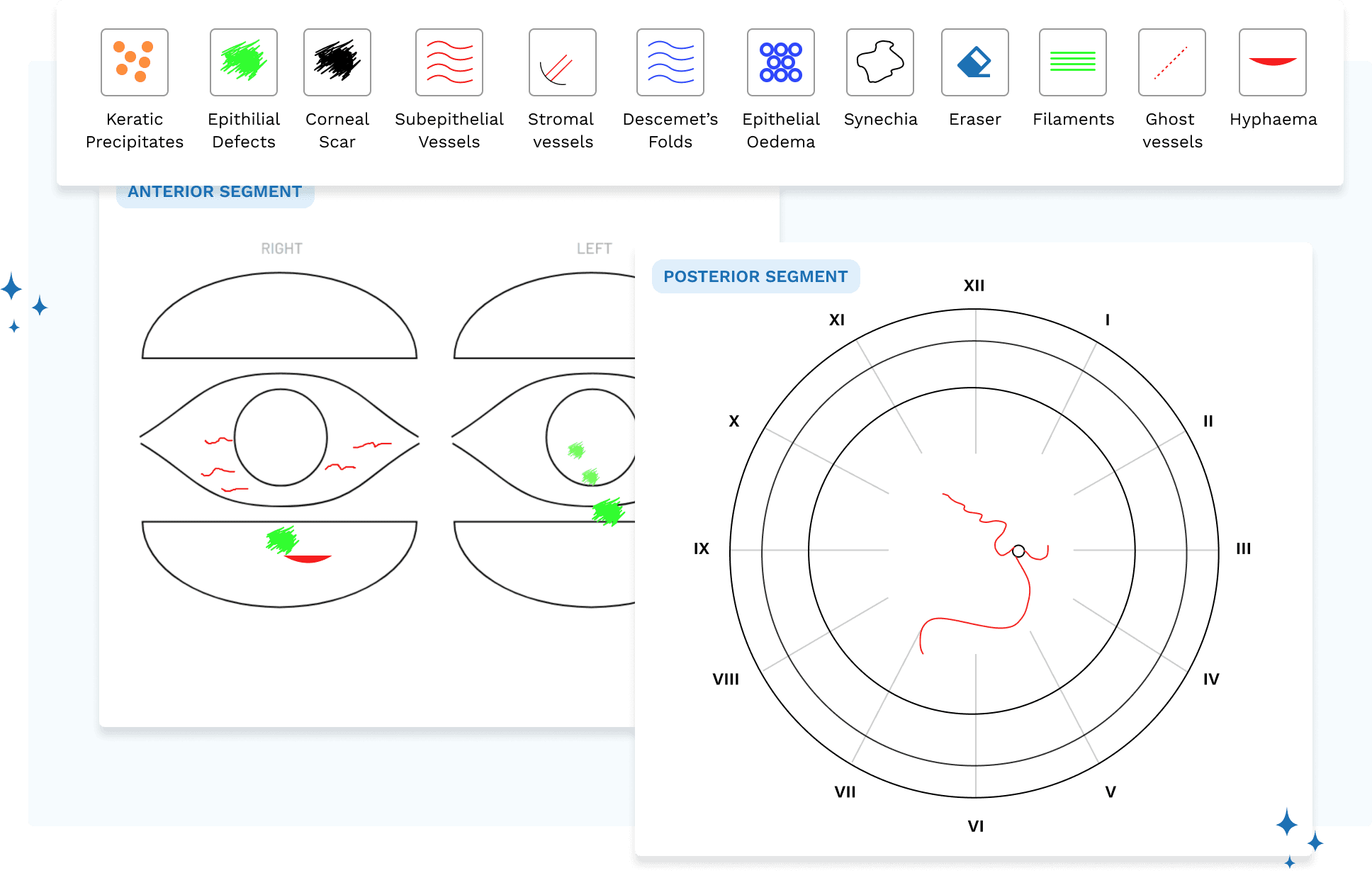 Keratic Precipitates

Epithilial Defects

Corneal Scar

Subepithelial Vessels

Stromal vessels

Descemet's Folds

Epithelial Oedema

Synechia

Eraser

Filaments

Ghost vessels

Hyphaema

ANTERIOR SEGMENT

RIGHT

LEFT

POSTERIOR SEGMENT

XII

I

II

III

IV

V

VI

VII

VIII

IX

X

XI